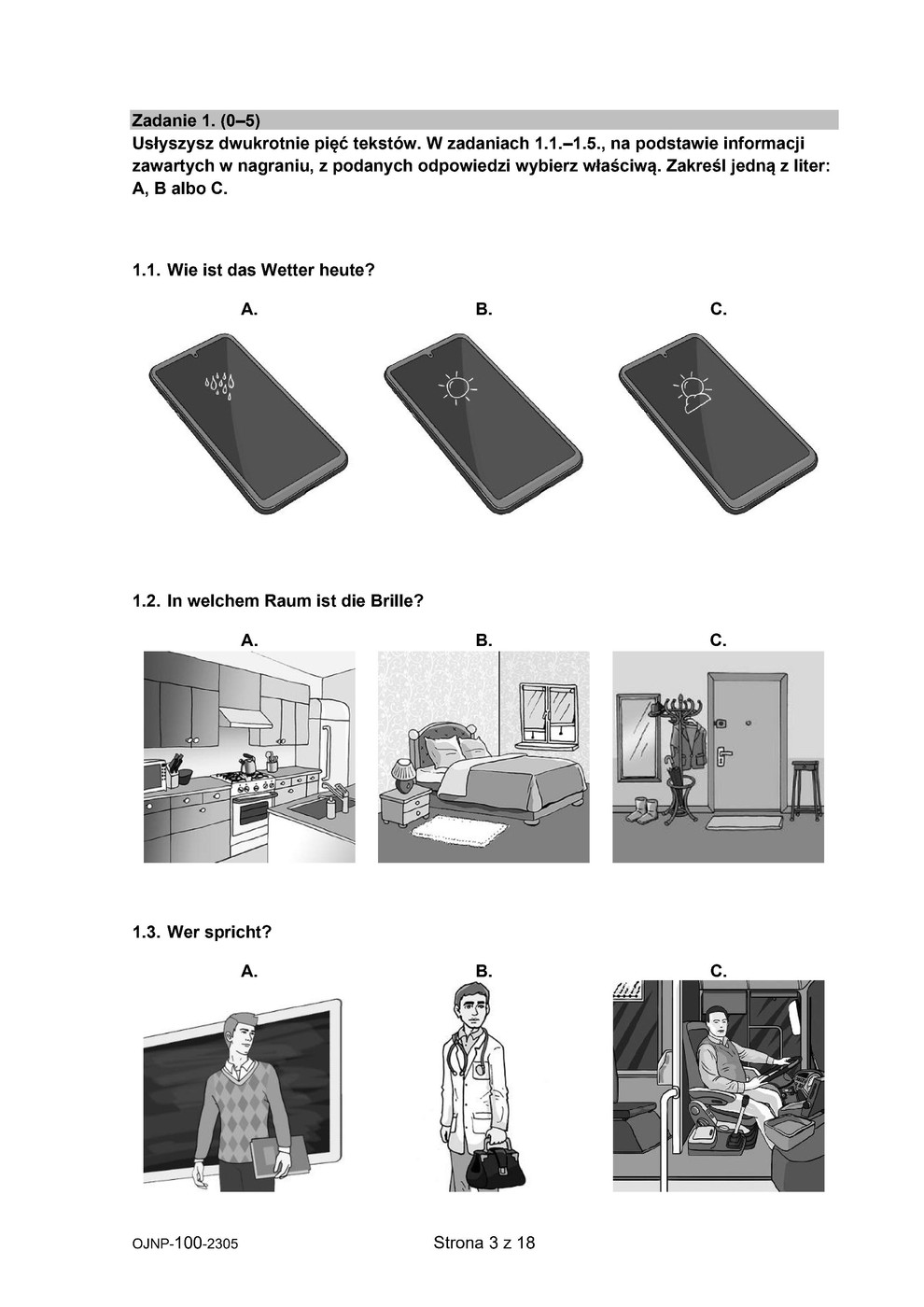 Zadanie 1. (0–5)
Usłyszysz dwukrotnie pięć tekstów. W zadaniach 1.1.–1.5., na podstawie informacji zawartych w nagraniu, z podanych odpowiedzi wybierz właściwą. Zakreśl jedną z liter: A, B albo C.

1.1. Wie ist das Wetter heute?

A.

B.

C.

1.2. In welchem Raum ist die Brille?

A.

B.

C.

1.3. Wer spricht?

A.

B.

C.

OJNP-100-2305

Strona 3 z 18